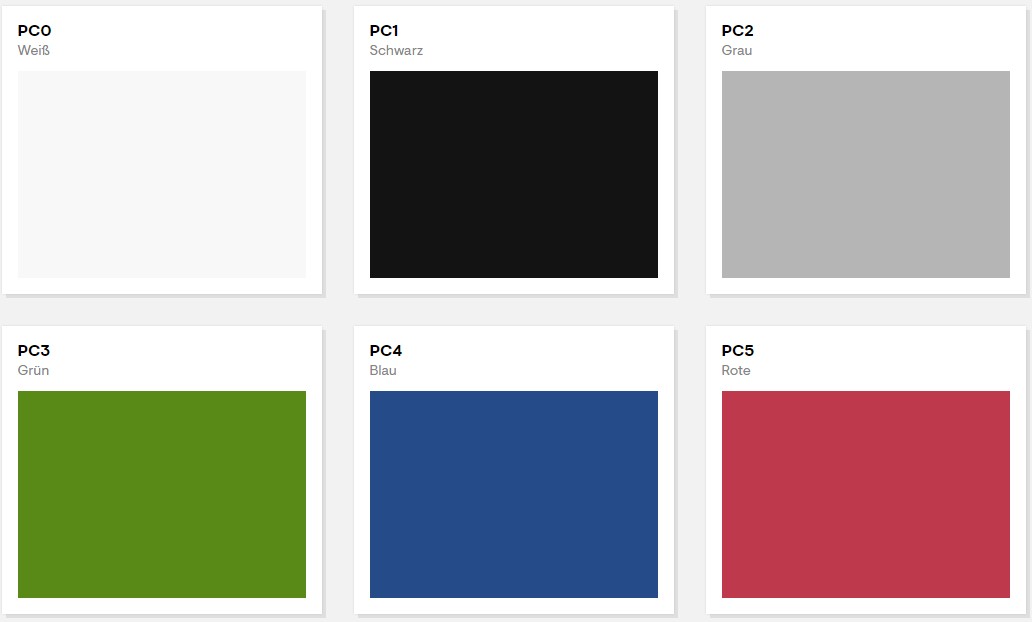 PC0
Weiß

PC1
Schwarz

PC2
Grau

PC3
Grün

PC4
Blau

PC5
Rote